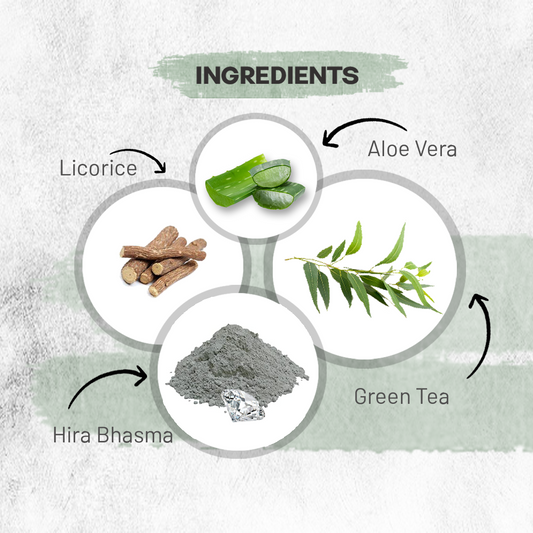 INGREDIENTS

Licorice

Aloe Vera

Green Tea

Hira Bhasma