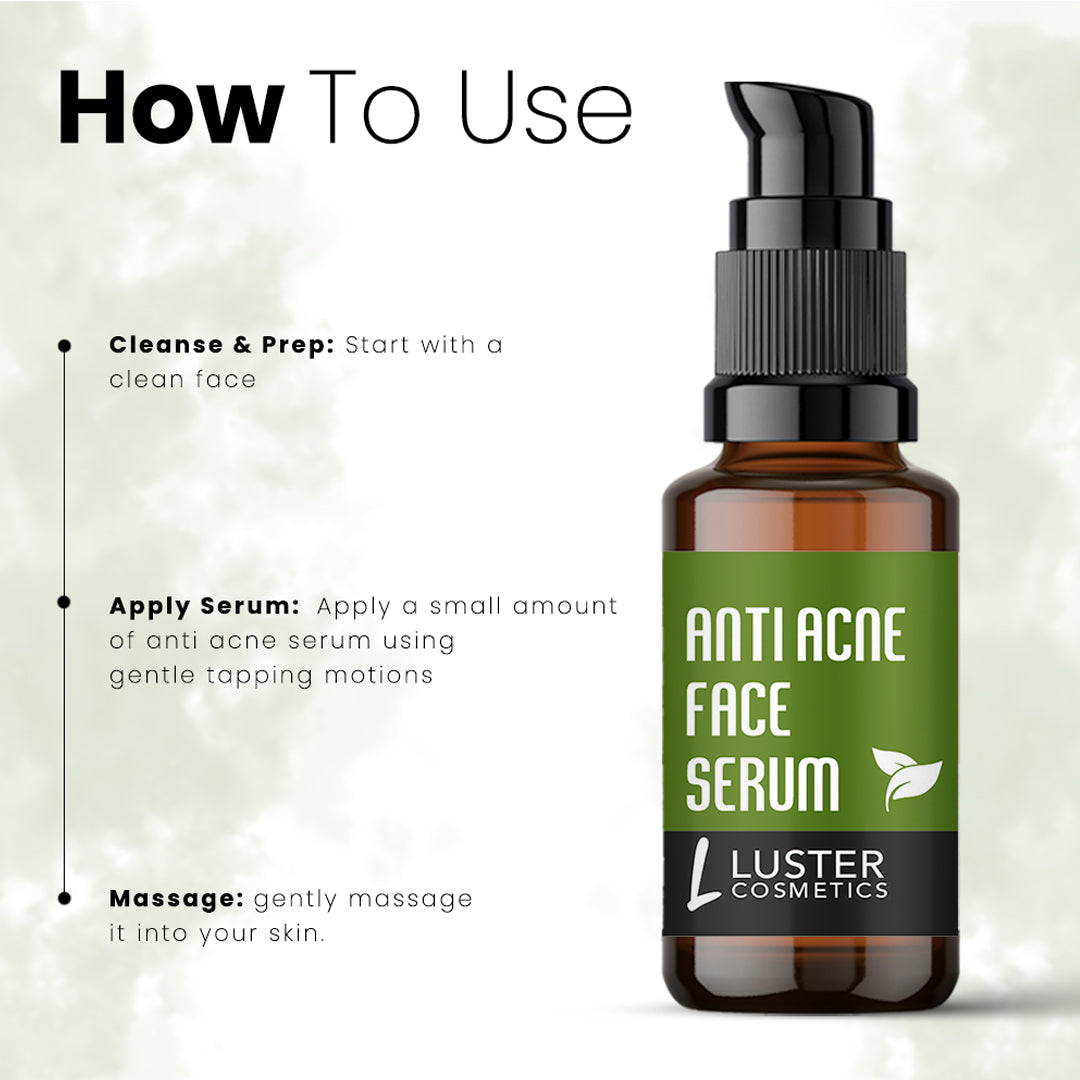 How To Use

Cleanse & Prep: Start with a clean face

Apply Serum: Apply a small amount of anti acne serum using gentle tapping motions

Massage: gently massage it into your skin.

ANTI ACNE FACE SERUM

L LUSTER COSMETICS