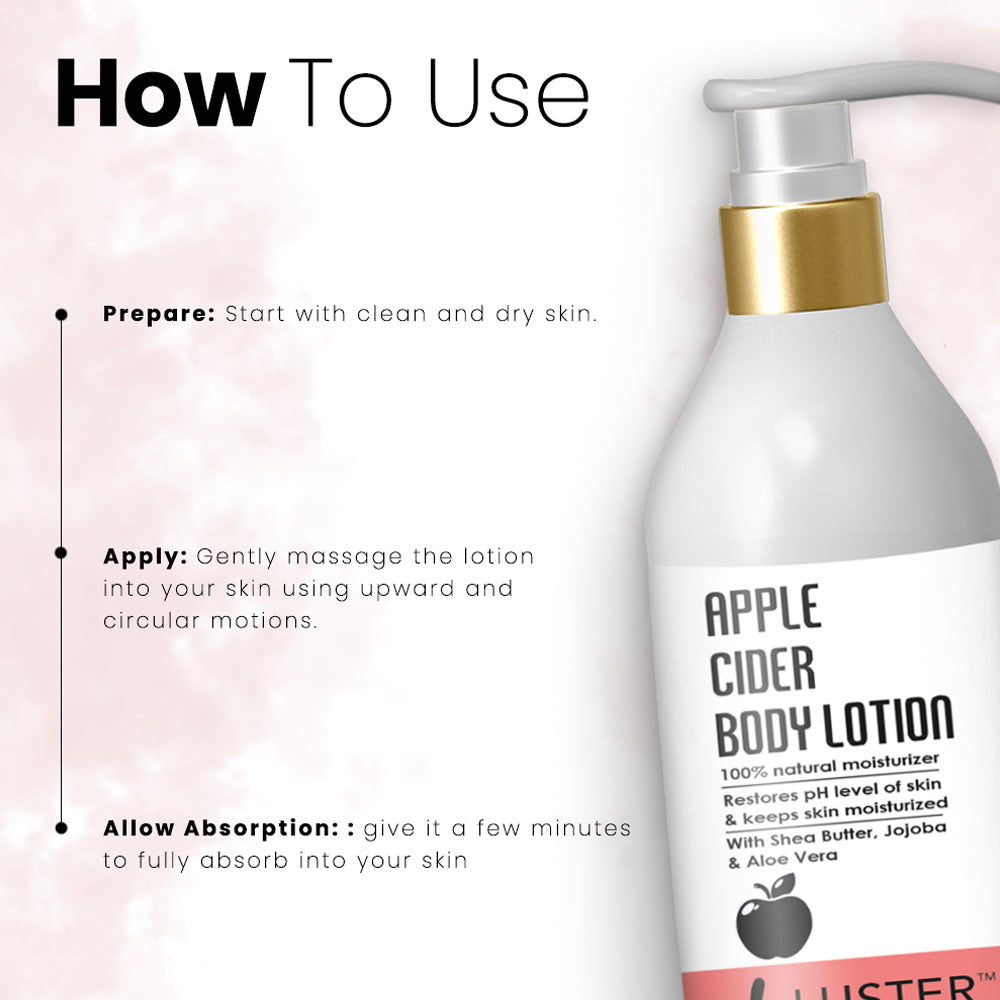 How To Use

Prepare: Start with clean and dry skin.

Apply: Gently massage the lotion into your skin using upward and circular motions.

Allow Absorption: : give it a few minutes to fully absorb into your skin

APPLE CIDER BODY LOTION
100% natural moisturizer
Restores pH level of skin & keeps skin moisturized
With Shea Butter, Jojoba & Aloe Vera

LUSTER™