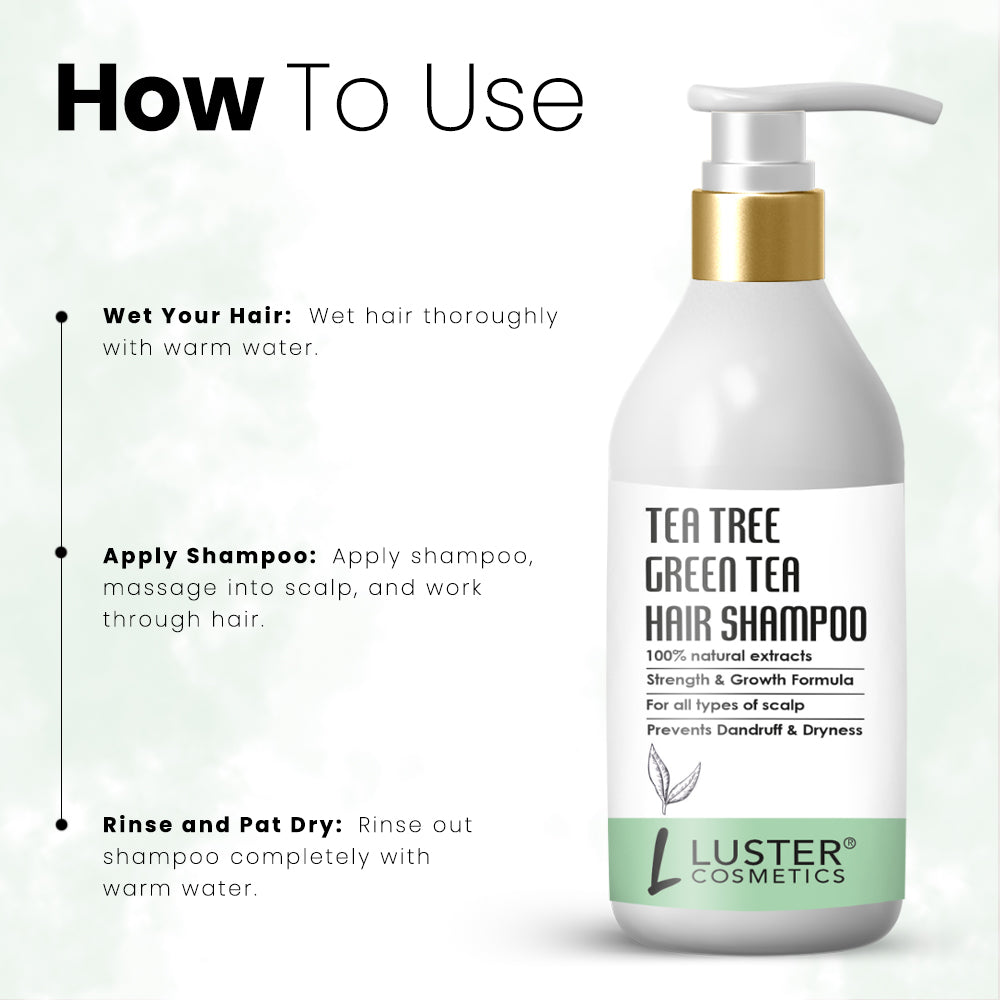 How To Use

Wet Your Hair: Wet hair thoroughly with warm water.

Apply Shampoo: Apply shampoo, massage into scalp, and work through hair.

Rinse and Pat Dry: Rinse out shampoo completely with warm water.

TEA TREE
GREEN TEA
HAIR SHAMPOO
100% natural extracts
Strength & Growth Formula
For all types of scalp
Prevents Dandruff & Dryness

L LUSTER®
COSMETICS