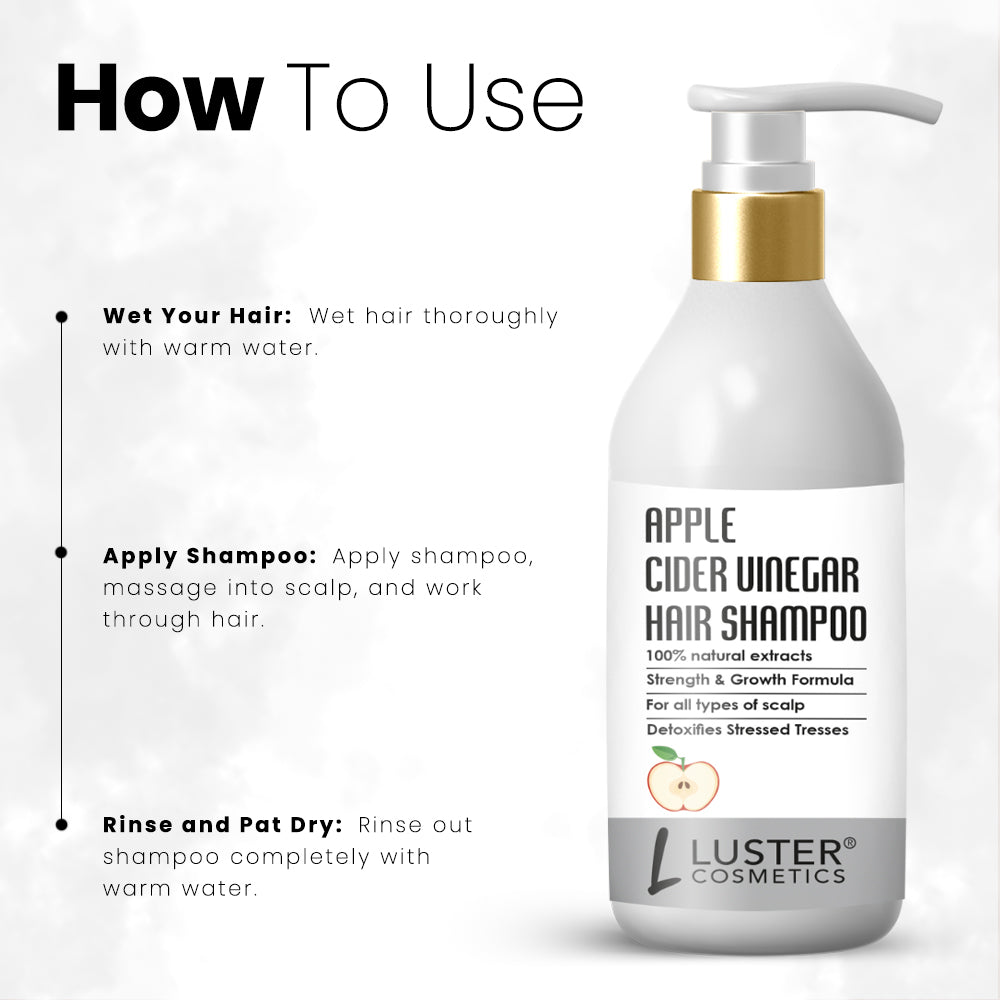 How To Use

Wet Your Hair: Wet hair thoroughly with warm water.

Apply Shampoo: Apply shampoo, massage into scalp, and work through hair.

Rinse and Pat Dry: Rinse out shampoo completely with warm water.

APPLE CIDER VINEGAR HAIR SHAMPOO
100% natural extracts
Strength & Growth Formula
For all types of scalp
Detoxifies Stressed Tresses

L LUSTER® COSMETICS