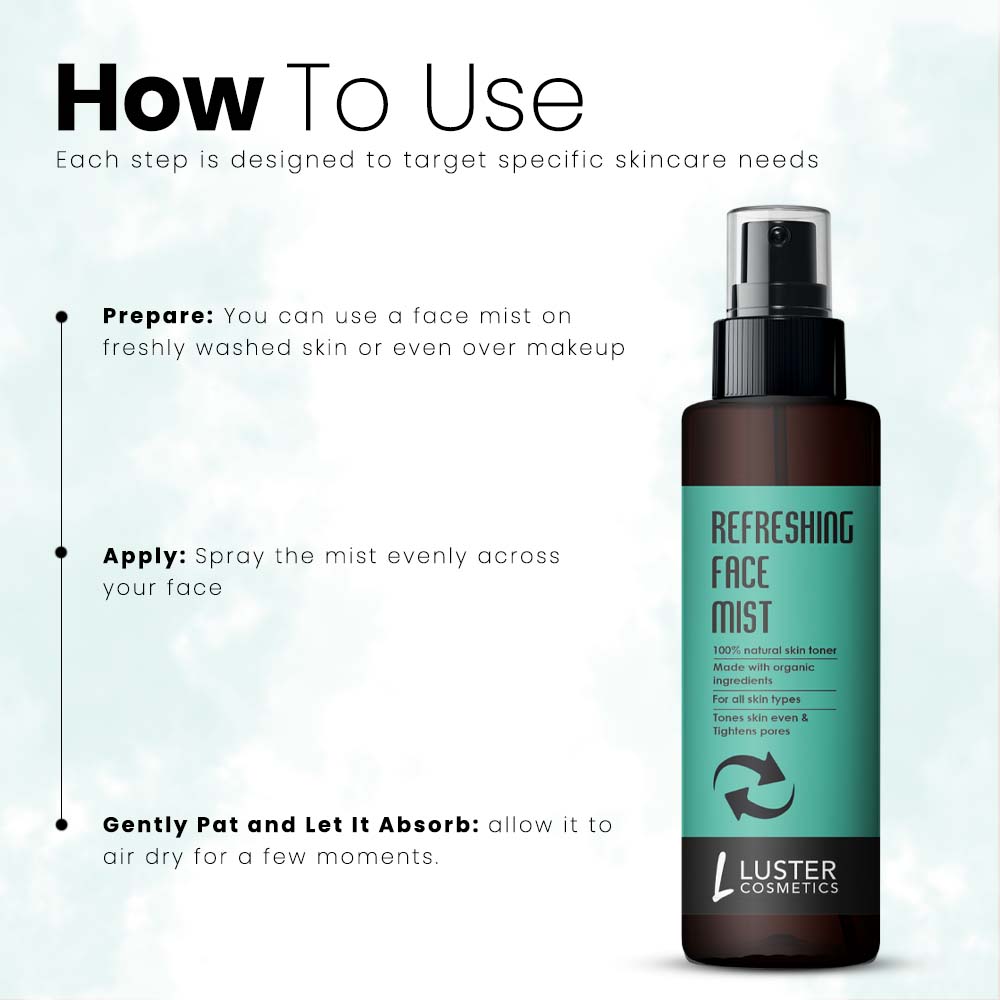 How To Use

Each step is designed to target specific skincare needs

Prepare: You can use a face mist on freshly washed skin or even over makeup

Apply: Spray the mist evenly across your face

Gently Pat and Let It Absorb: allow it to air dry for a few moments.

REFRESHING FACE MIST

100% natural skin toner

Made with organic ingredients

For all skin types

Tones skin even & Tightens pores

L LUSTER COSMETICS