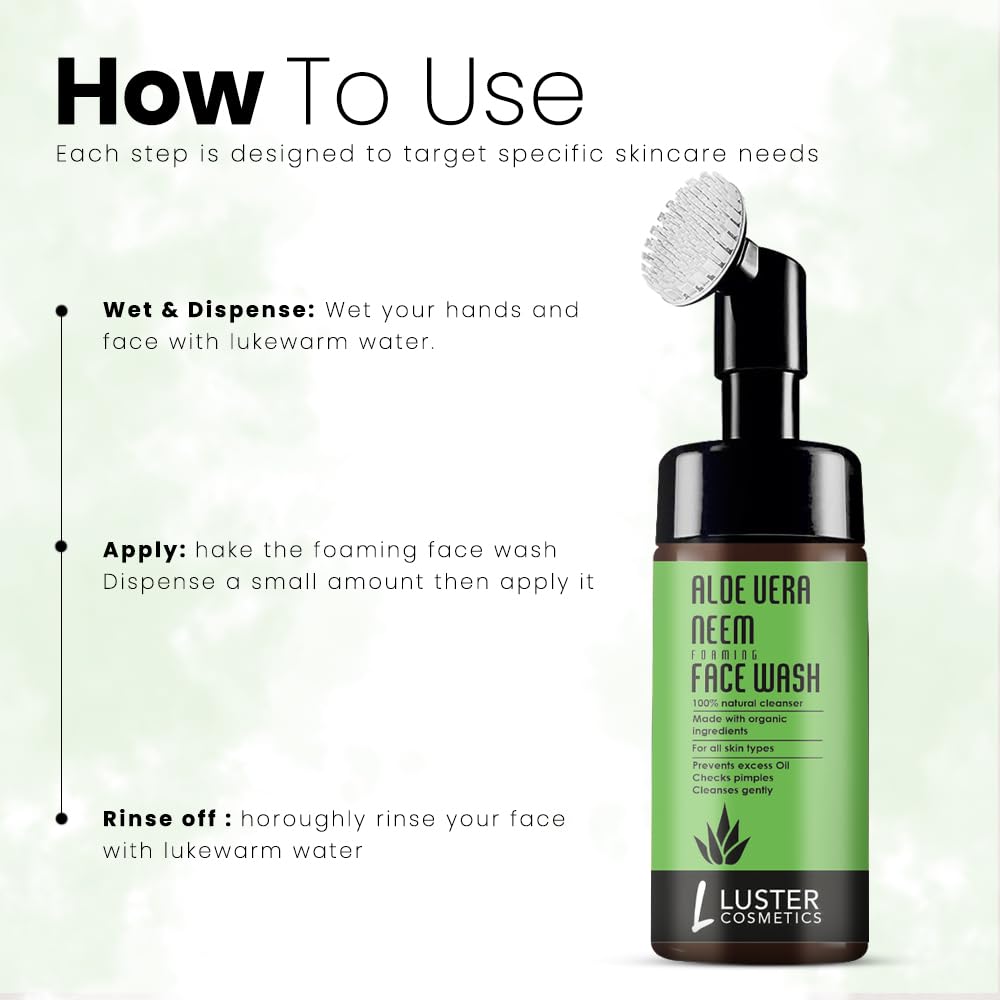 How To Use
Each step is designed to target specific skincare needs

Wet & Dispense: Wet your hands and face with lukewarm water.

Apply: hake the foaming face wash Dispense a small amount then apply it

Rinse off : horoughly rinse your face with lukewarm water

ALOE VERA NEEM
FOAMING
FACE WASH
100% natural cleanser
Made with organic ingredients
For all skin types
Prevents excess Oil
Checks pimples
Cleanses gently

L LUSTER COSMETICS